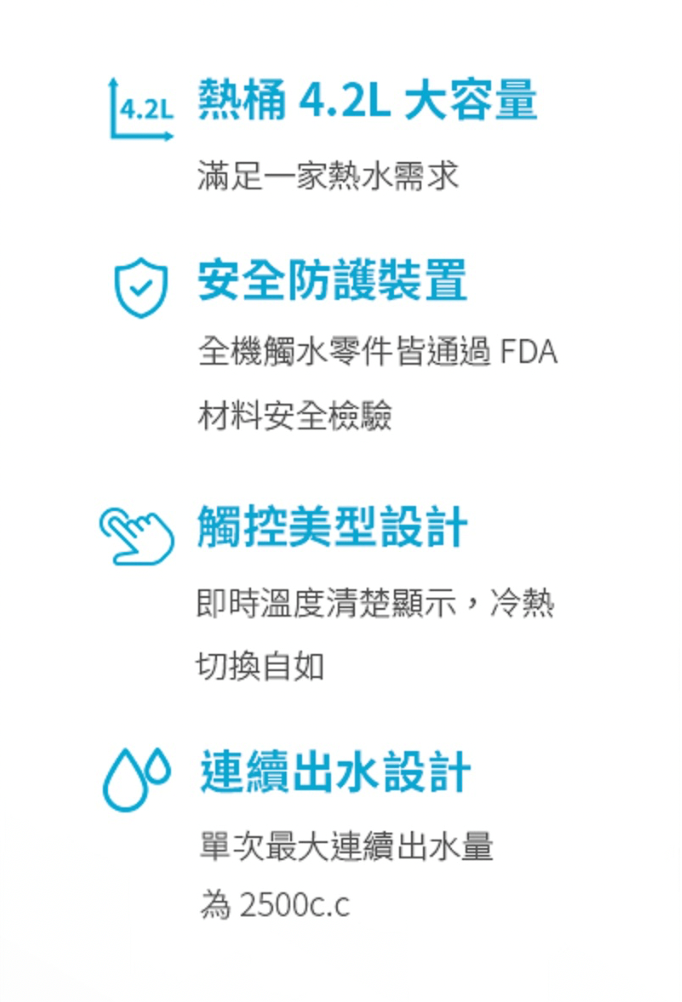 4.2L

熱桶4.2L大容量

滿足一家熱水需求

安全防護裝置

全機觸水零件皆通過FDA材料安全檢驗

觸控美型設計

即時溫度清楚顯示，冷熱切換自如

連續出水設計

單次最大連續出水量為2500c.c